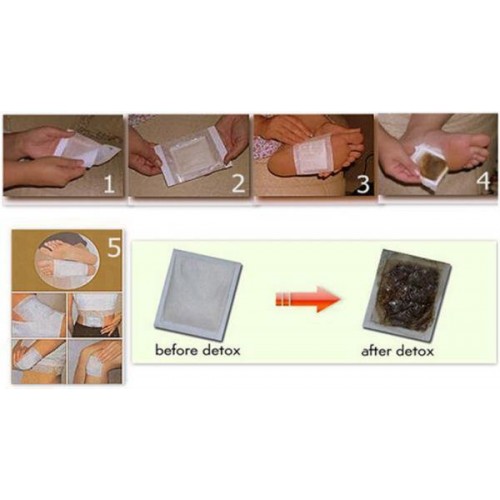 1

2

3

4

5

before detox

after detox